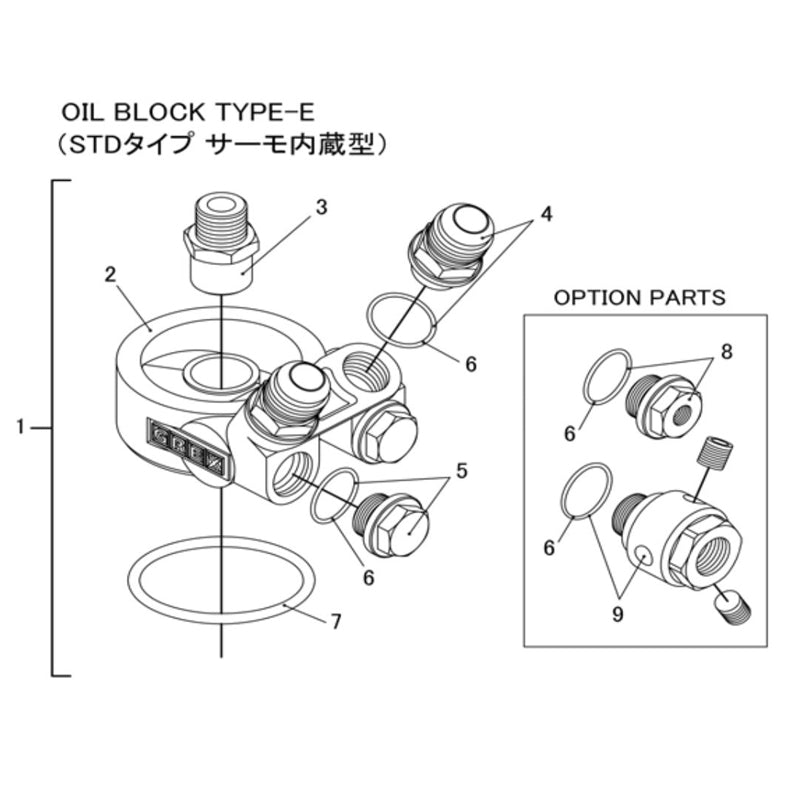 OIL BLOCK TYPE-E
(STDタイプ サーモ内蔵型)

1
2
3
4
6
GREX
5
6
7

OPTION PARTS
8
6
6
9