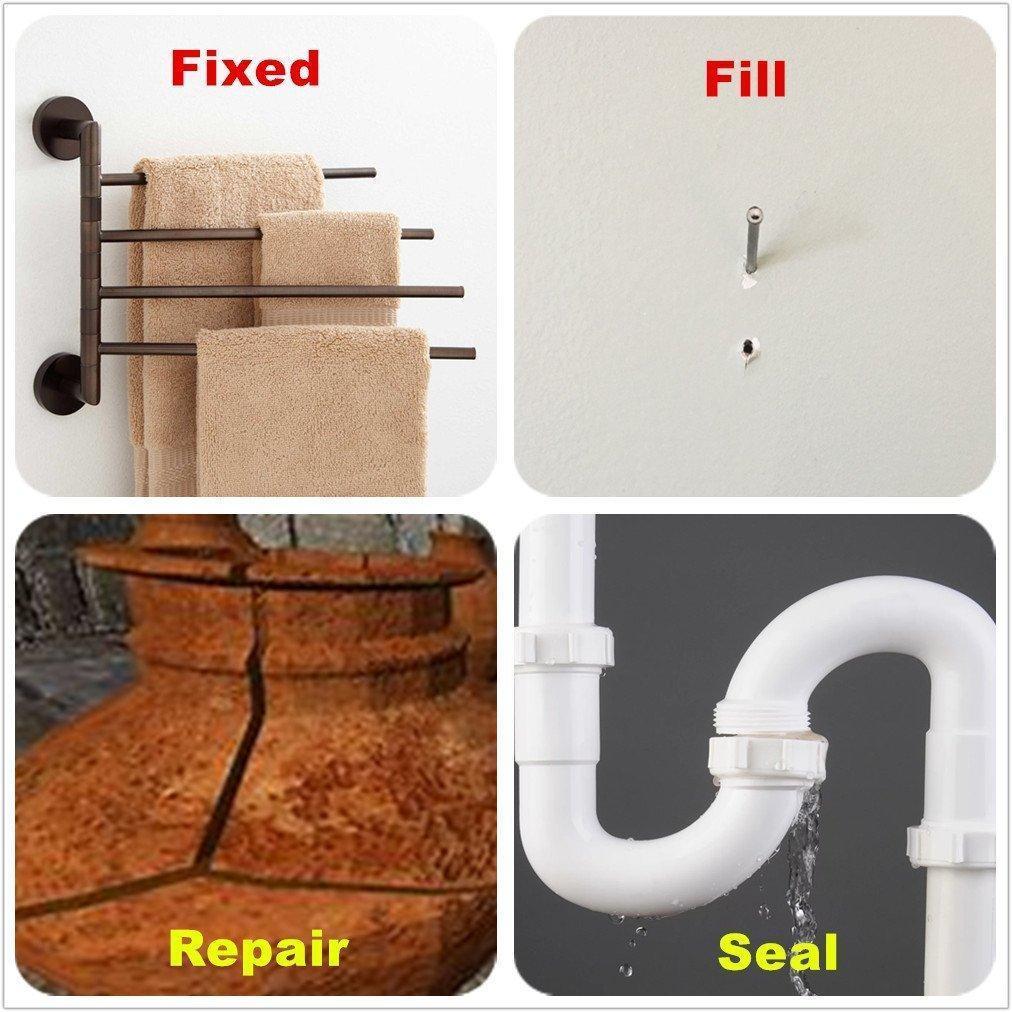 Fixed

Fill

Repair

Seal