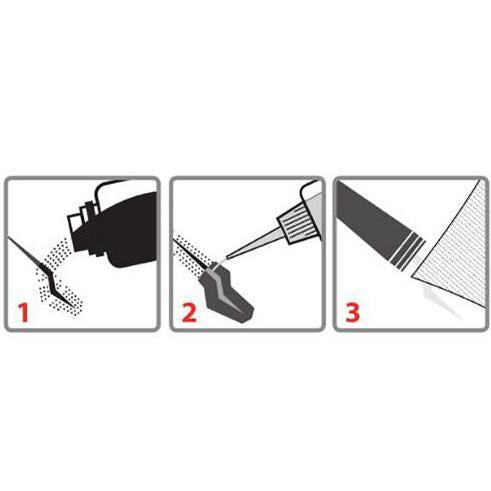 1

2

3