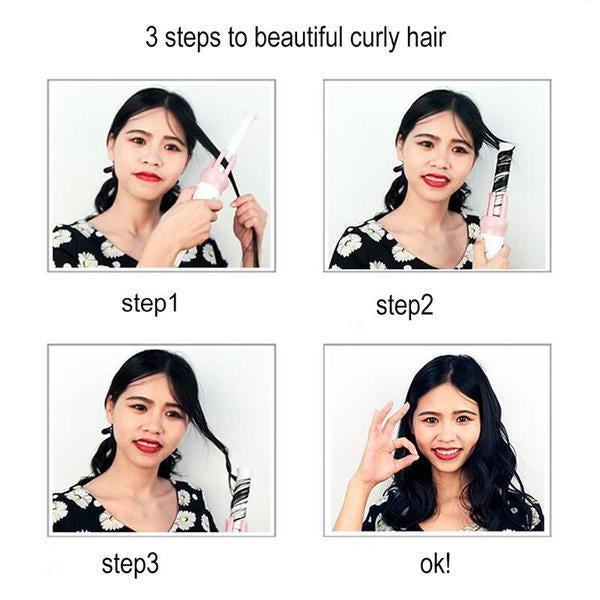 3 steps to beautiful curly hair

step1

step2

step3

ok!