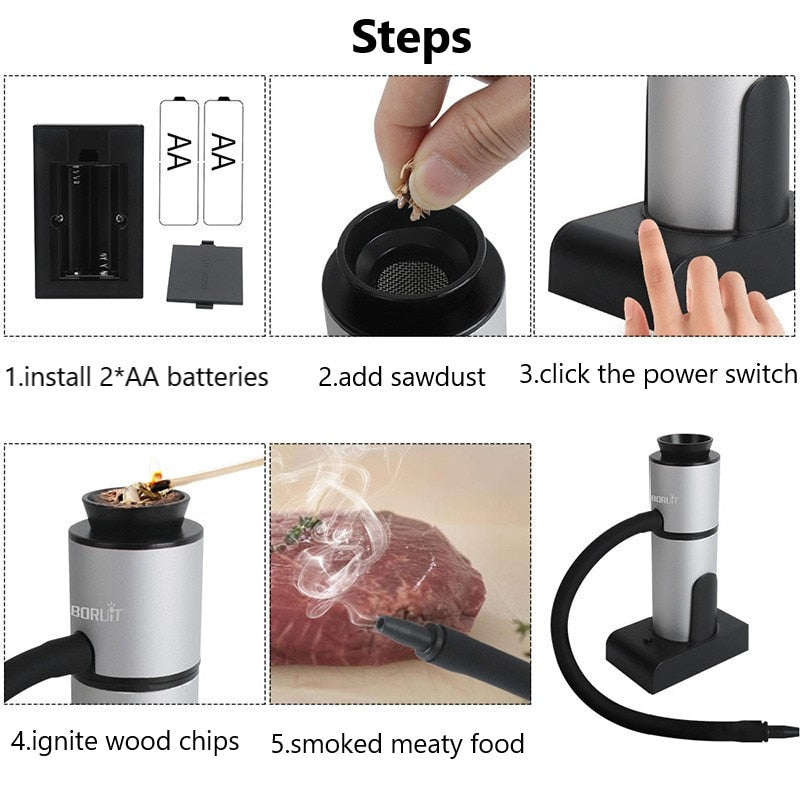 Steps

AA AA

1.install 2*AA batteries

2.add sawdust

3.click the power switch

BORUiT

BORUiT

4.ignite wood chips

5.smoked meaty food