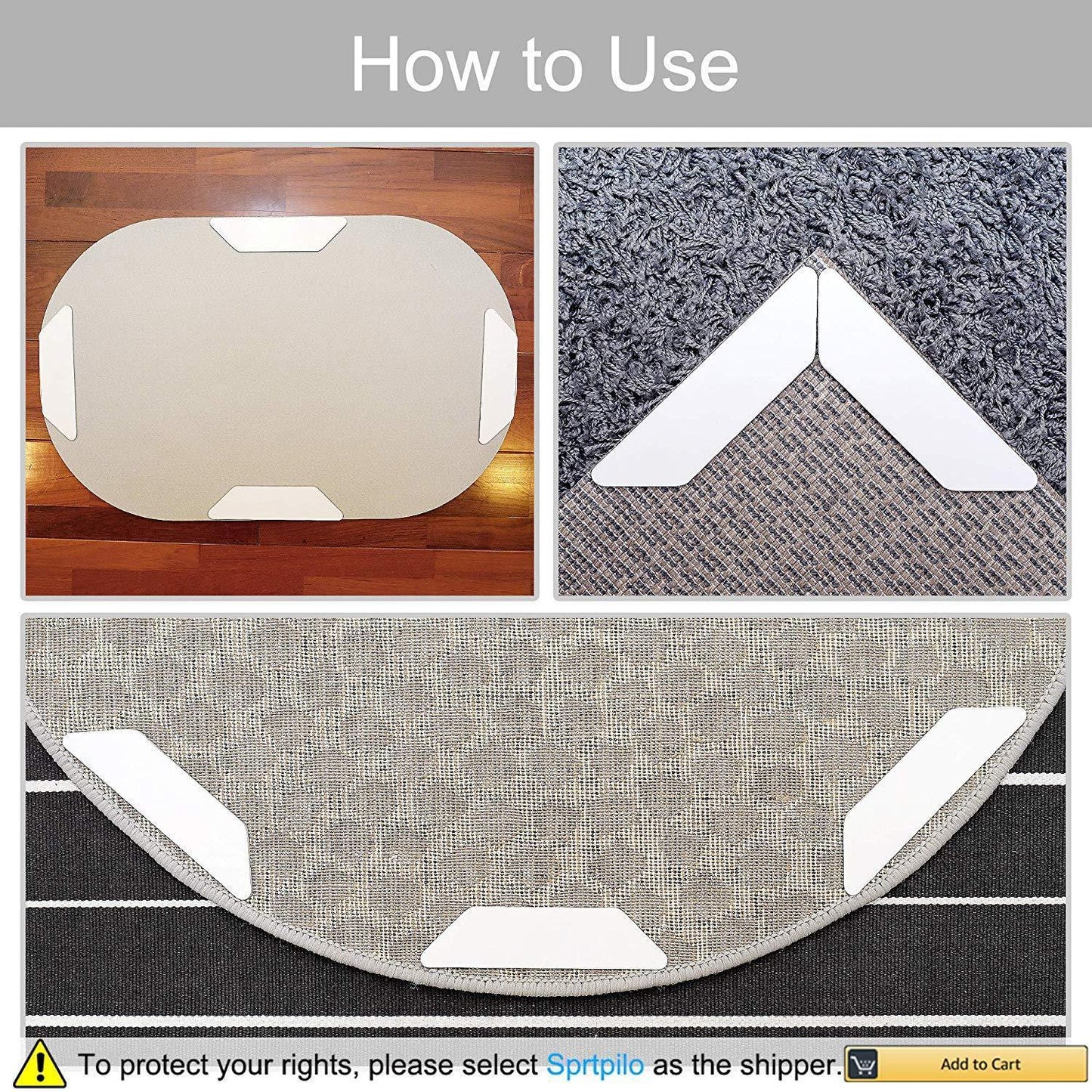 How to Use

To protect your rights, please select Sprtpilo as the shipper.

Add to Cart