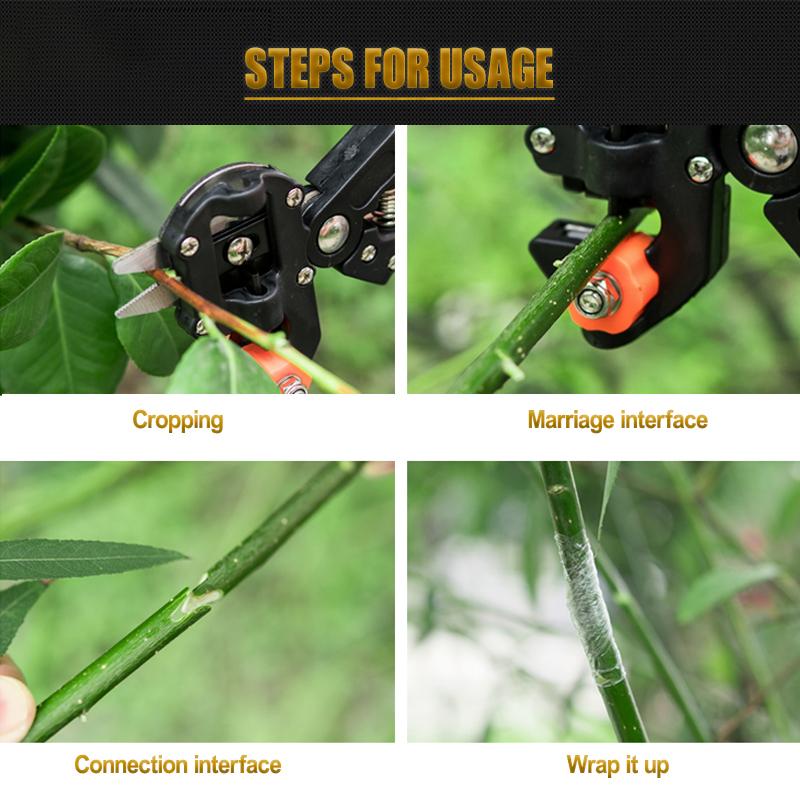 STEPS FOR USAGE

Cropping

Marriage interface

Connection interface

Wrap it up