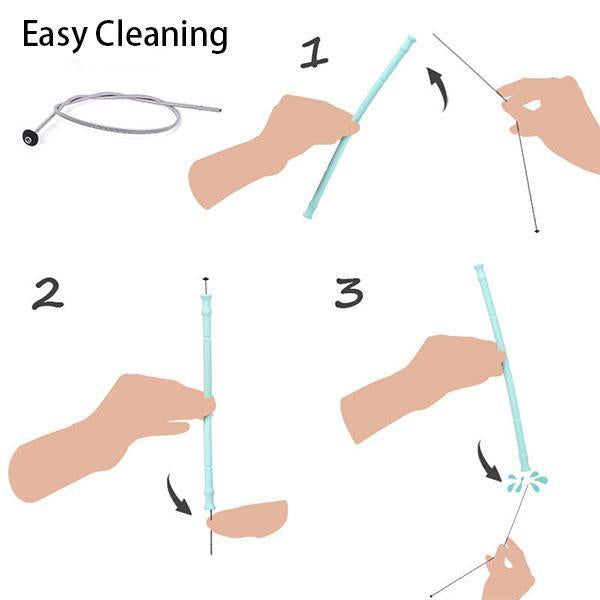 Easy Cleaning

1

2

3