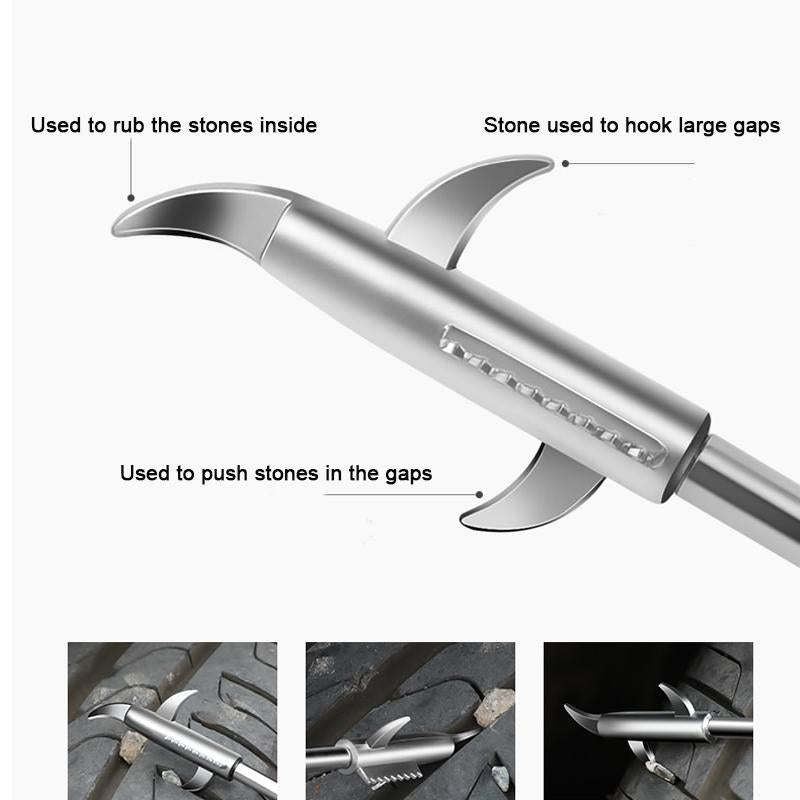 Used to rub the stones inside

Stone used to hook large gaps

Used to push stones in the gaps