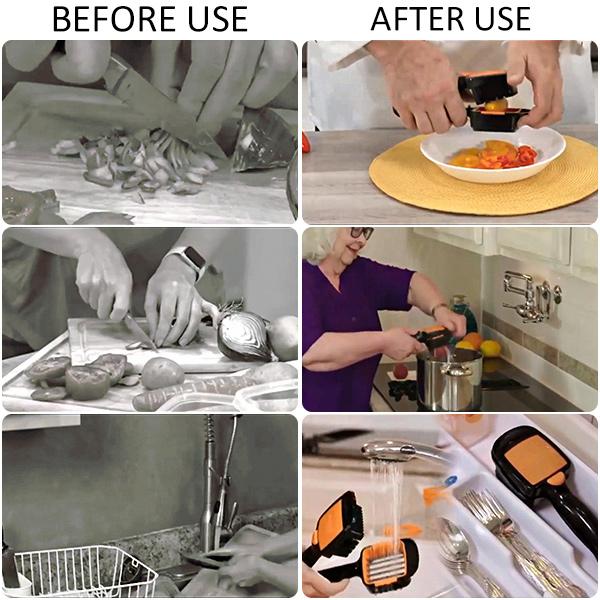 BEFORE USE

AFTER USE