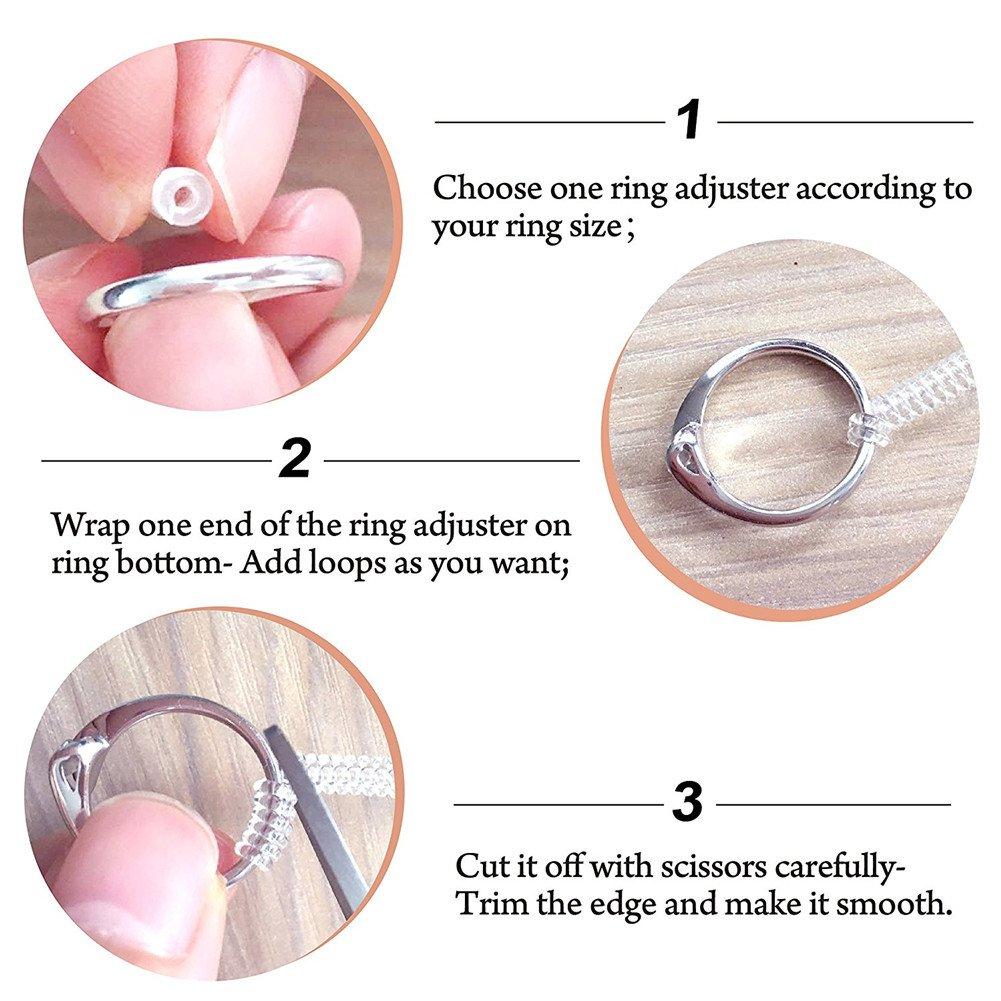 1

Choose one ring adjuster according to your ring size;

2

Wrap one end of the ring adjuster on ring bottom- Add loops as you want;

3

Cut it off with scissors carefully- Trim the edge and make it smooth.