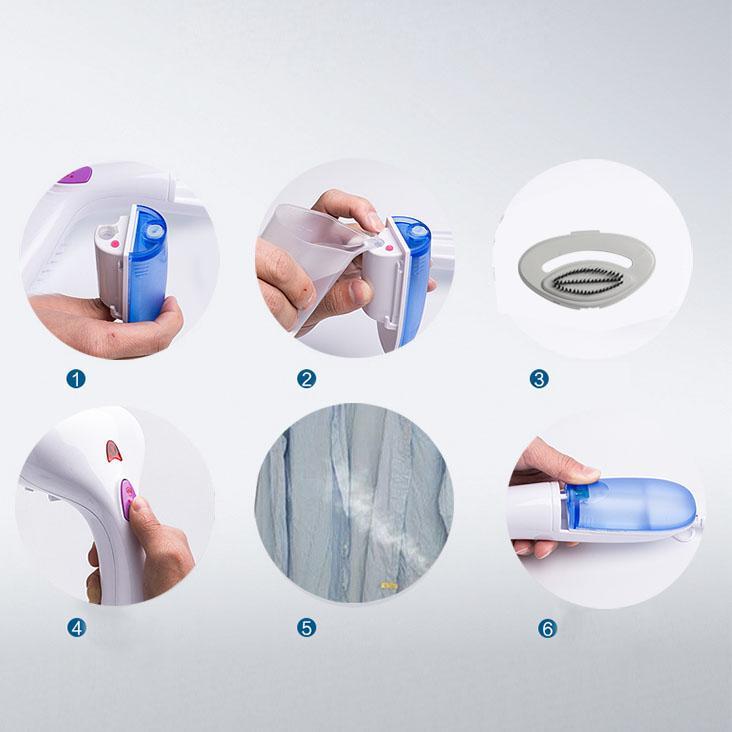 1
2
3
4
5
6