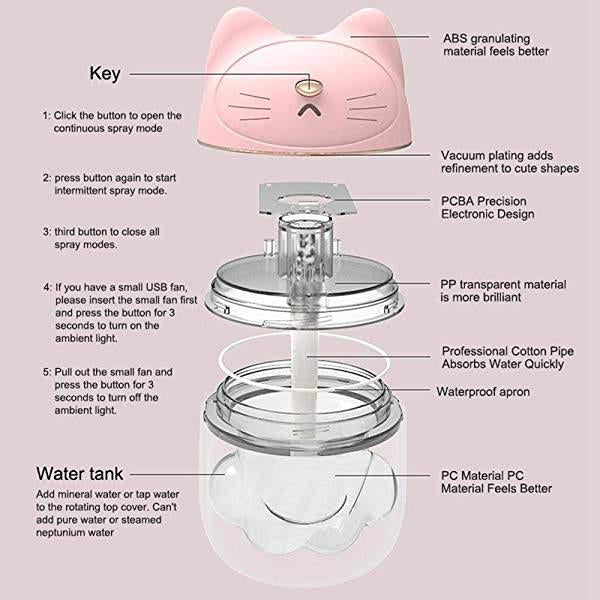 Key

1: Click the button to open the continuous spray mode

2: press button again to start intermittent spray mode.

3: third button to close all spray modes.

4: If you have a small USB fan, please insert the small fan first and press the button for 3 seconds to turn on the ambient light.

5: Pull out the small fan and press the button for 3 seconds to turn off the ambient light.

Water tank

Add mineral water or tap water to the rotating top cover. Can't add pure water or steamed neptunium water

ABS granulating material feels better

Vacuum plating adds refinement to cute shapes

PCBA Precision Electronic Design

PP transparent material is more brilliant

Professional Cotton Pipe Absorbs Water Quickly

Waterproof apron

PC Material PC Material Feels Better