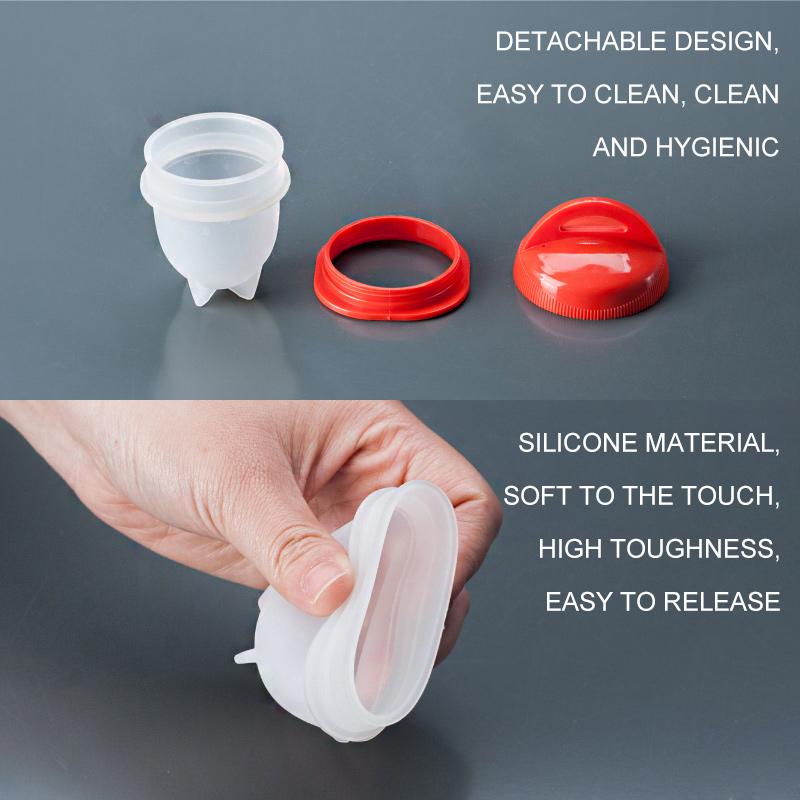 DETACHABLE DESIGN, EASY TO CLEAN, CLEAN AND HYGIENIC

SILICONE MATERIAL, SOFT TO THE TOUCH, HIGH TOUGHNESS, EASY TO RELEASE