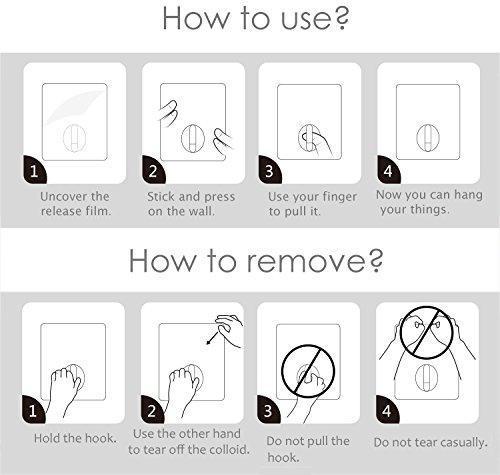 How to use?

1
Uncover the release film.

2
Stick and press on the wall.

3
Use your finger to pull it.

4
Now you can hang your things.

How to remove?

1
Hold the hook.

2
Use the other hand to tear off the colloid.

3
Do not pull the hook.

4
Do not tear casually.