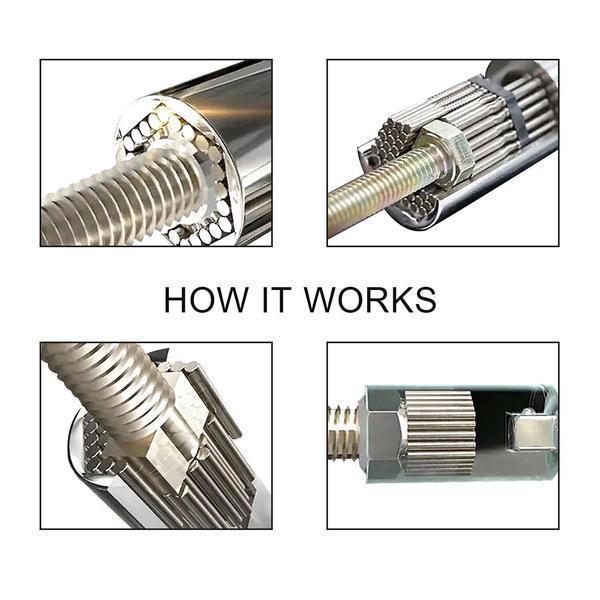 HOW IT WORKS