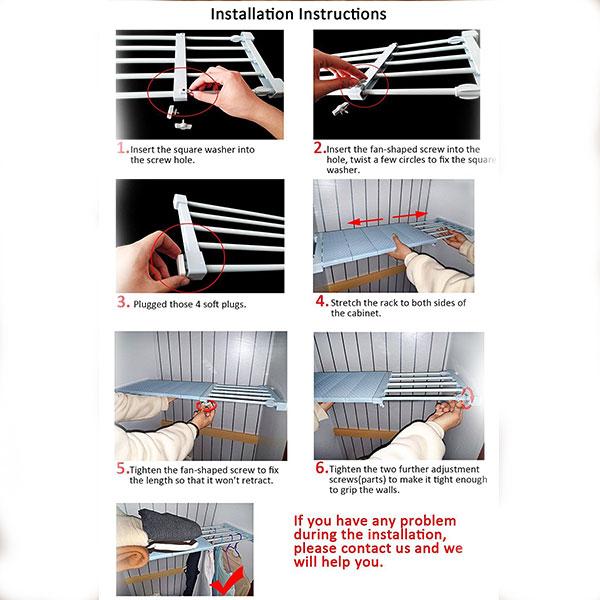 Installation Instructions

1. Insert the square washer into the screw hole.

2. Insert the fan-shaped screw into the hole, twist a few circles to fix the square washer.

3. Plugged those 4 soft plugs.

4. Stretch the rack to both sides of the cabinet.

5. Tighten the fan-shaped screw to fix the length so that it won't retract.

6. Tighten the two further adjustment screws(parts) to make it tight enough to grip the walls.

If you have any problem during the installation, please contact us and we will help you.