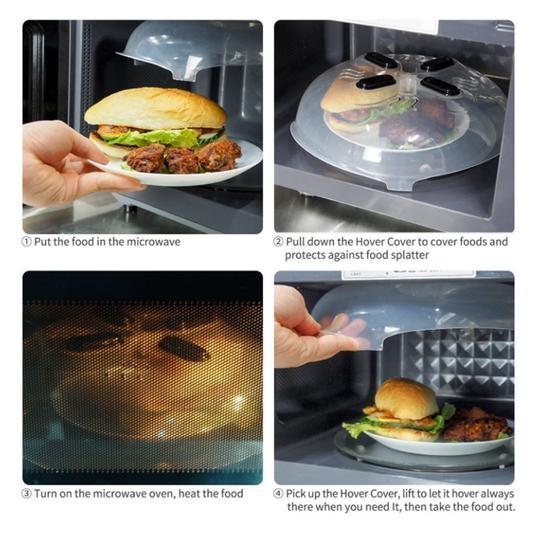 ① Put the food in the microwave

② Pull down the Hover Cover to cover foods and protects against food splatter

③ Turn on the microwave oven, heat the food

④ Pick up the Hover Cover, lift to let it hover always there when you need It, then take the food out.