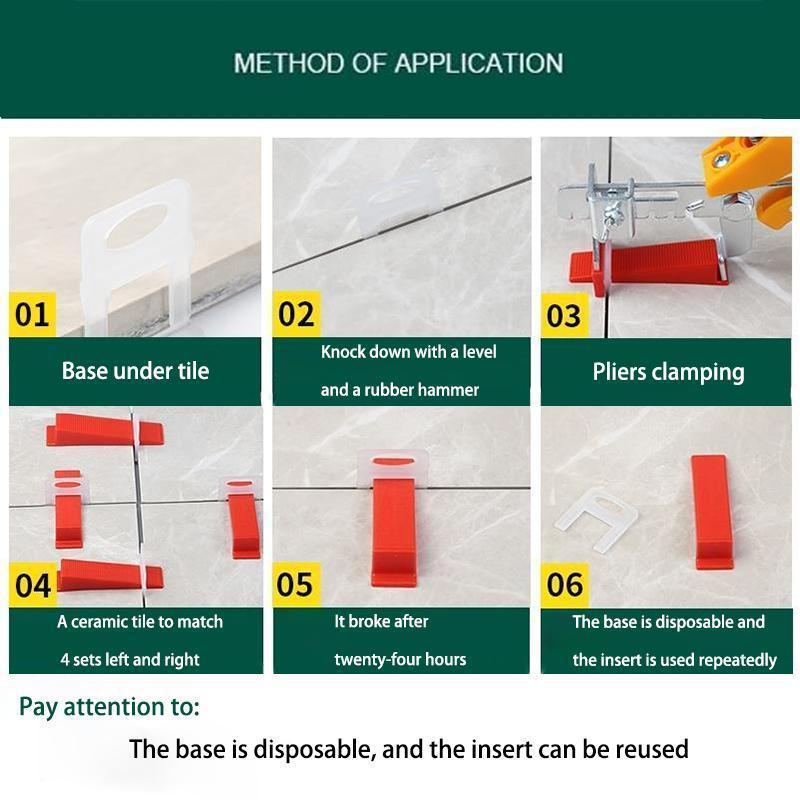 METHOD OF APPLICATION

01

Base under tile

02

Knock down with a level and a rubber hammer

03

Pliers clamping

04

A ceramic tile to match 4 sets left and right

05

It broke after twenty-four hours

06

The base is disposable and the insert is used repeatedly

Pay attention to:

The base is disposable, and the insert can be reused