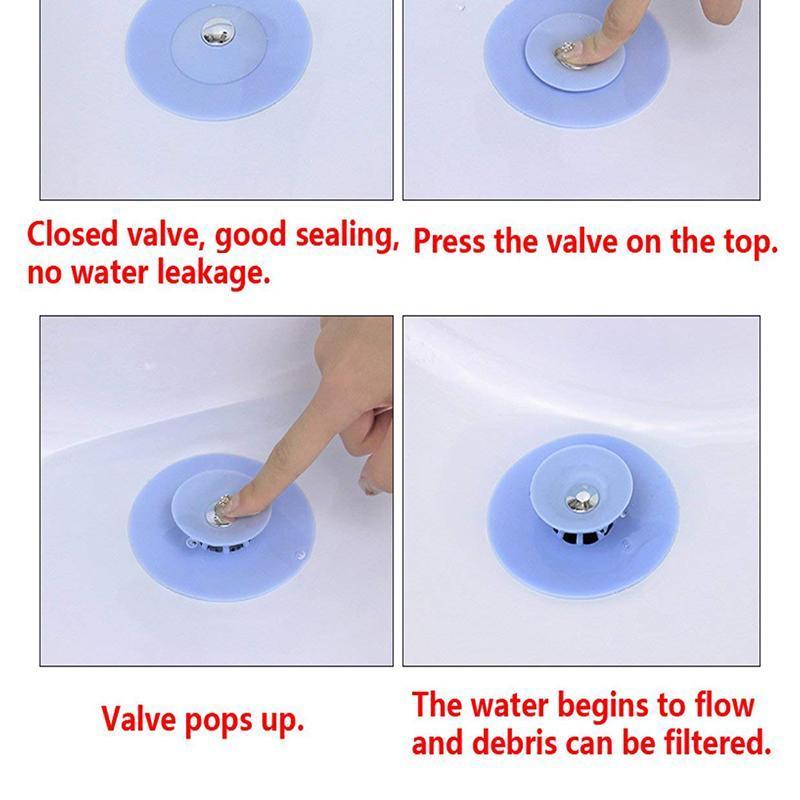 Closed valve, good sealing, no water leakage.

Press the valve on the top.

Valve pops up.

The water begins to flow and debris can be filtered.