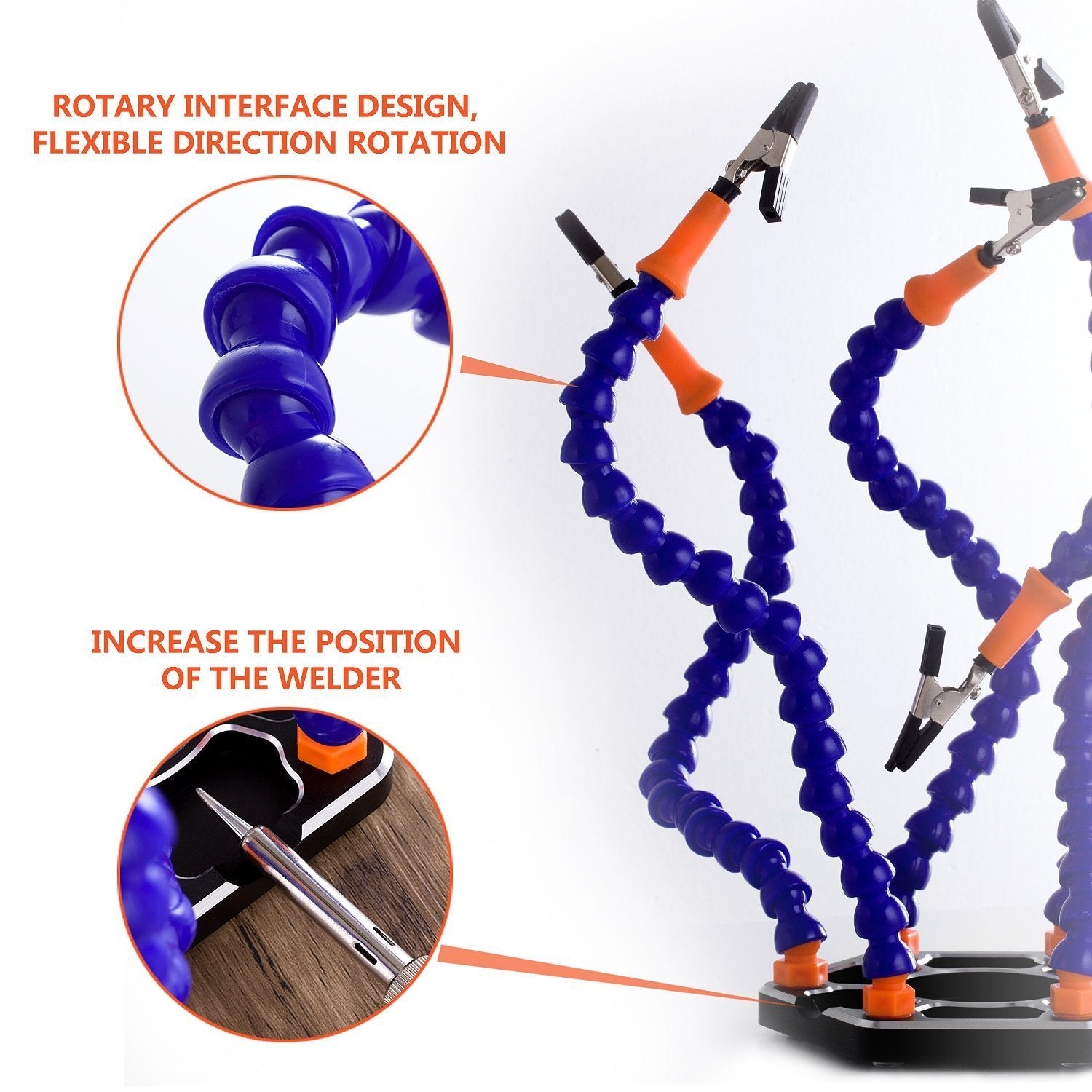 ROTARY INTERFACE DESIGN, FLEXIBLE DIRECTION ROTATION

INCREASE THE POSITION OF THE WELDER