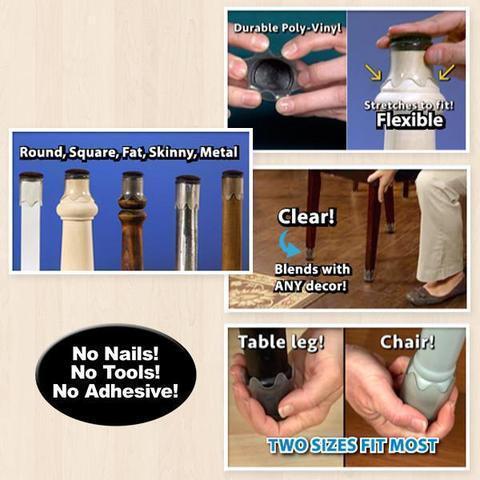 Durable Poly-Vinyl

Stretches to fit!
Flexible

Round, Square, Fat, Skinny, Metal

Clear!

Blends with ANY decor!

No Nails!
No Tools!
No Adhesive!

Table leg!

Chair!

TWO SIZES FIT MOST