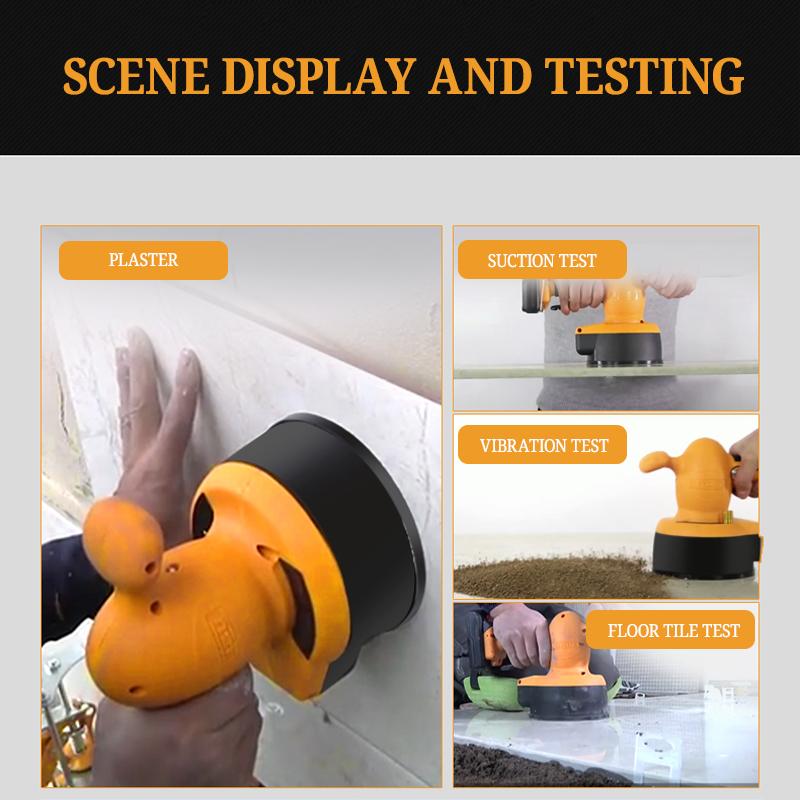 SCENE DISPLAY AND TESTING

PLASTER

SUCTION TEST

VIBRATION TEST

FLOOR TILE TEST