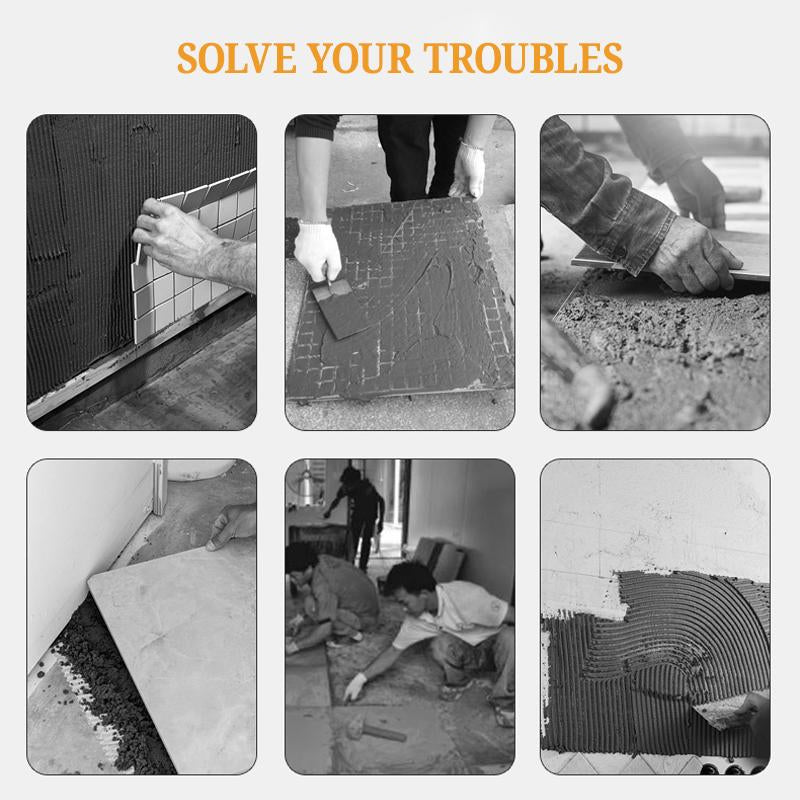 SOLVE YOUR TROUBLES